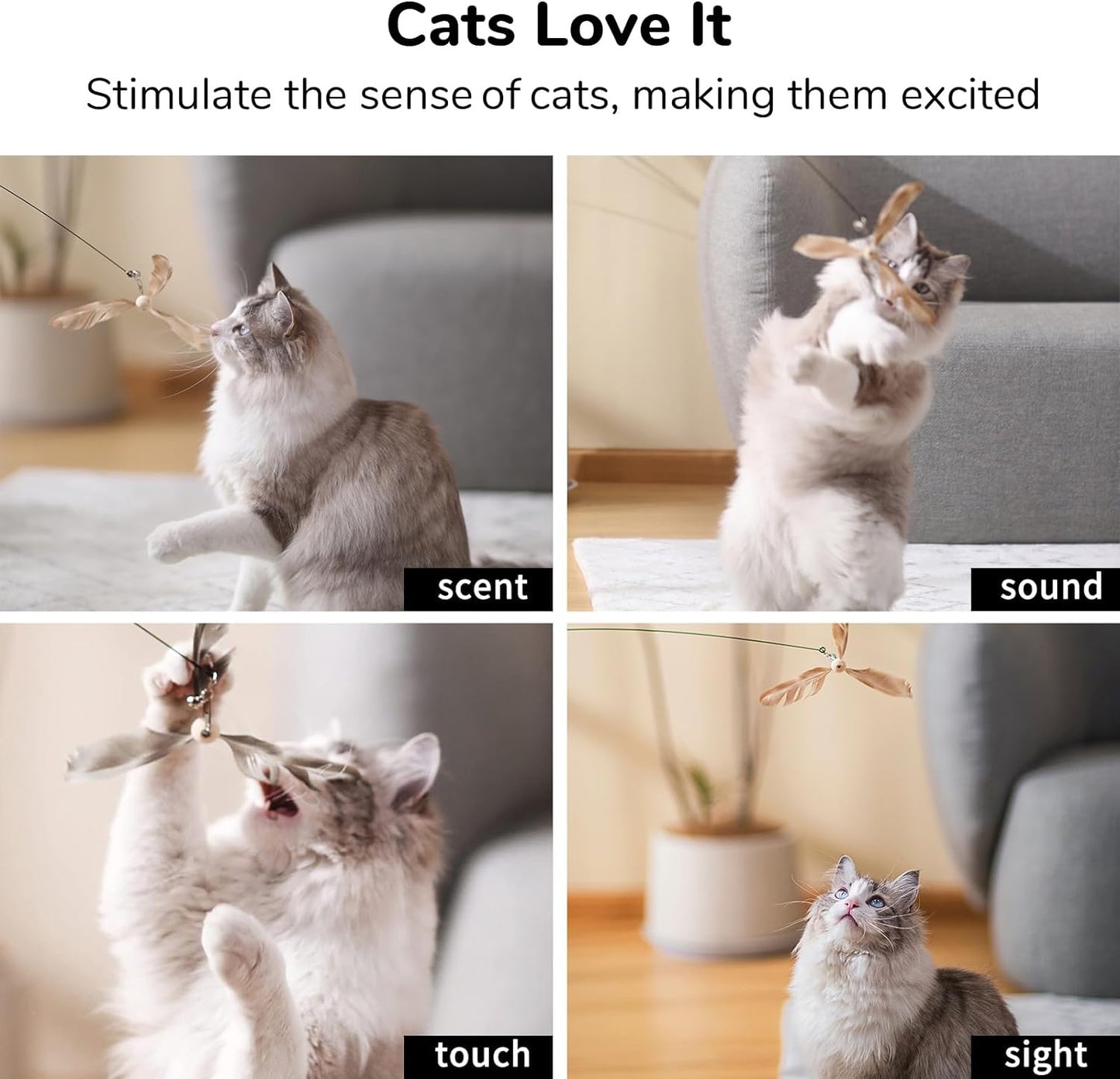 Cats Love It

Stimulate the sense of cats, making them excited

scent

sound

touch

sight