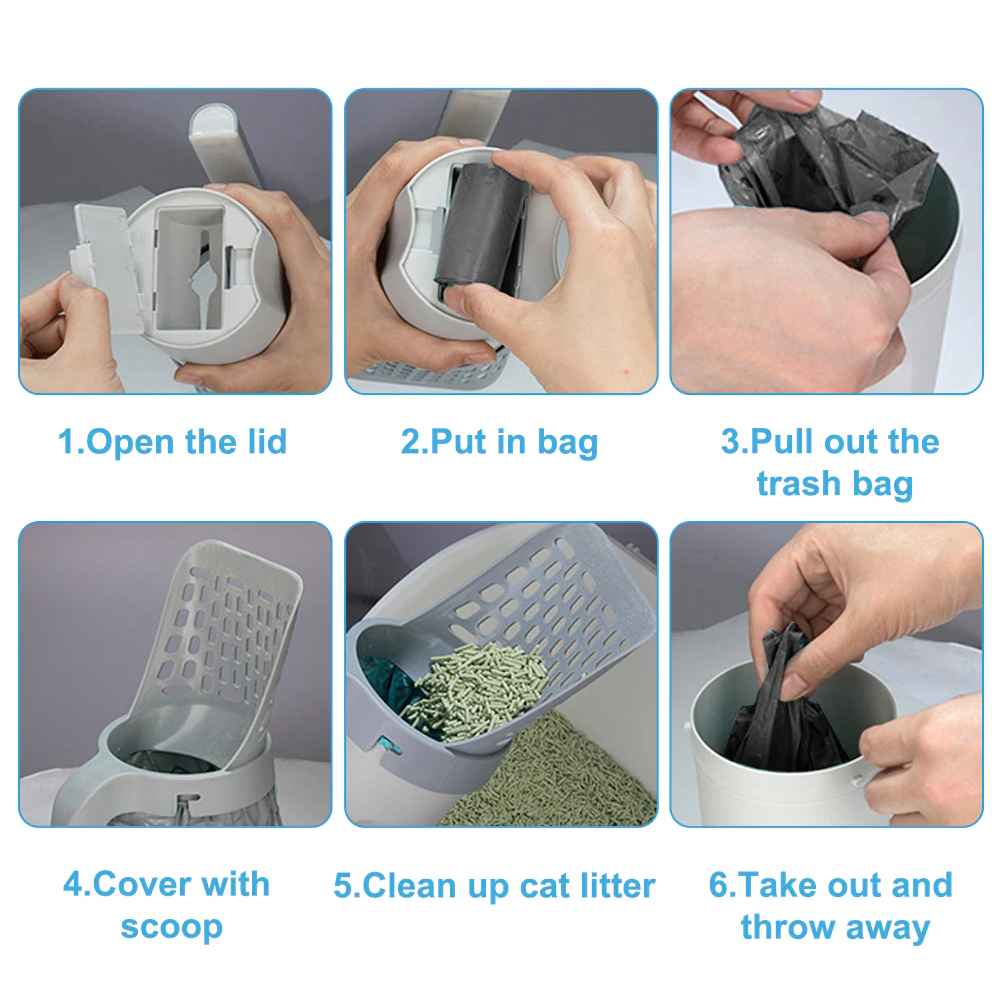 1.Open the lid

2.Put in bag

3.Pull out the trash bag

4.Cover with scoop

5.Clean up cat litter

6.Take out and throw away