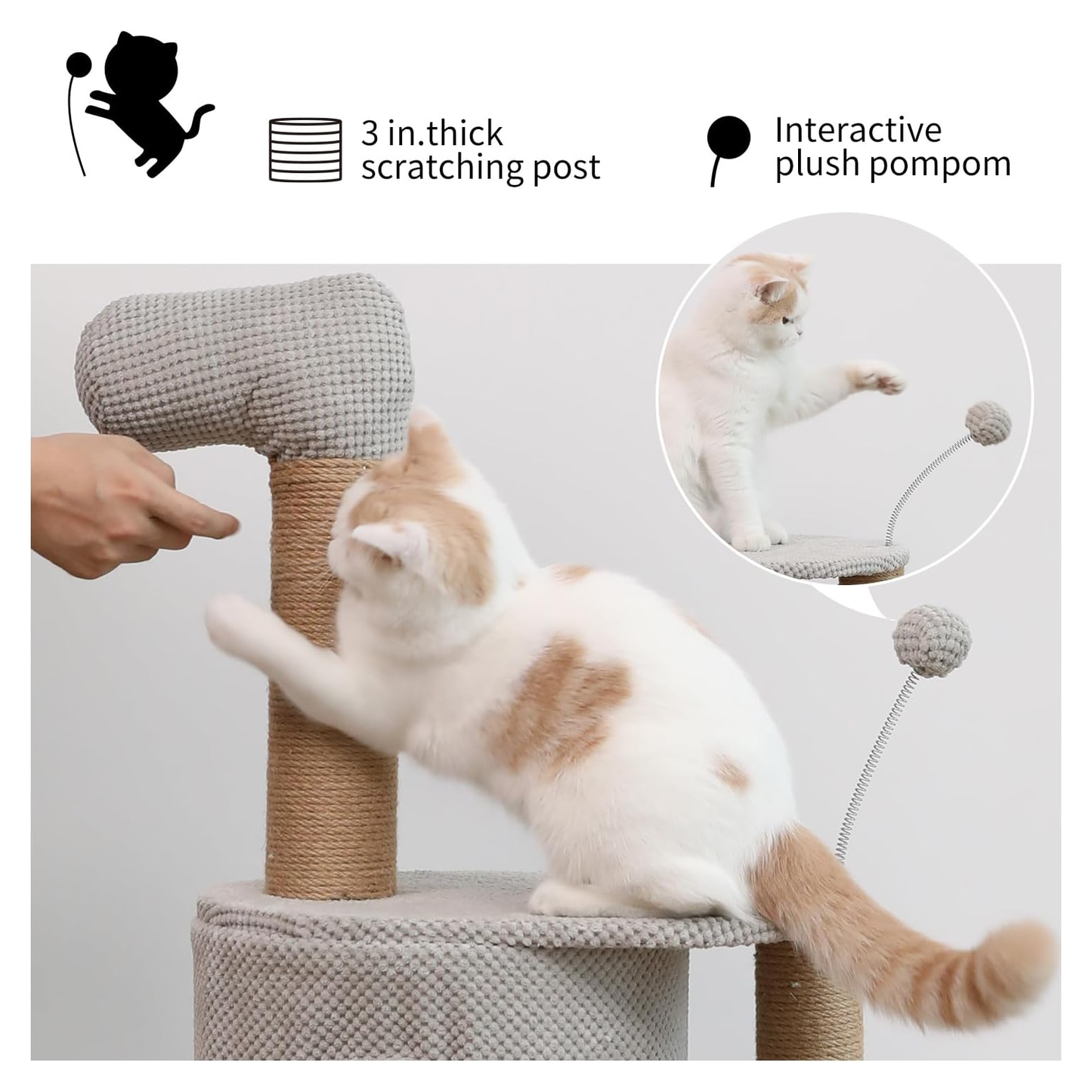 3 in.thick scratching post

Interactive plush pompom