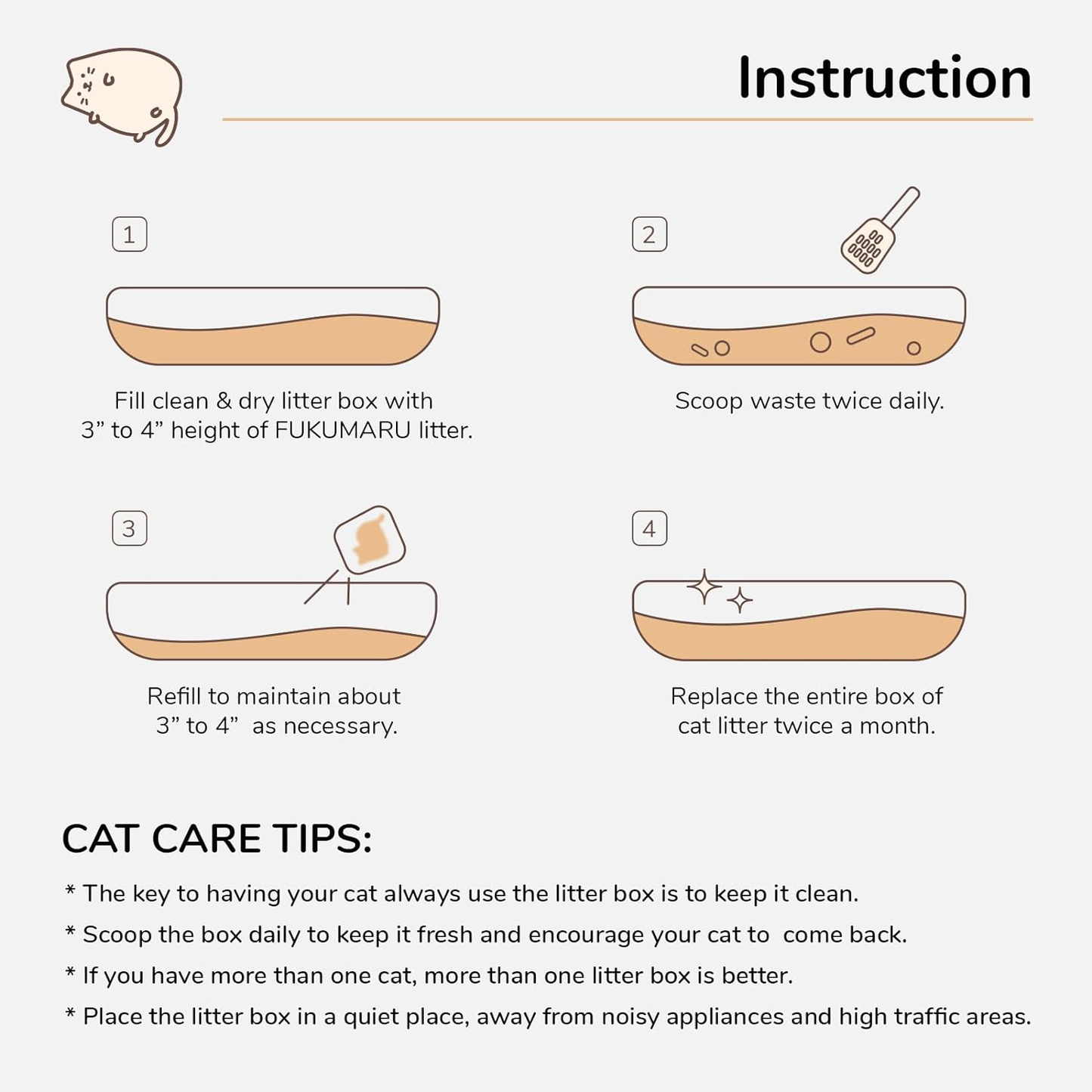 Instruction

1

Fill clean & dry litter box with 3” to 4” height of FUKUMARU litter.

2

Scoop waste twice daily.

3

Refill to maintain about 3” to 4” as necessary.

4

Replace the entire box of cat litter twice a month.

CAT CARE TIPS:

* The key to having your cat always use the litter box is to keep it clean.

* Scoop the box daily to keep it fresh and encourage your cat to come back.

* If you have more than one cat, more than one litter box is better.

* Place the litter box in a quiet place, away from noisy appliances and high traffic areas.