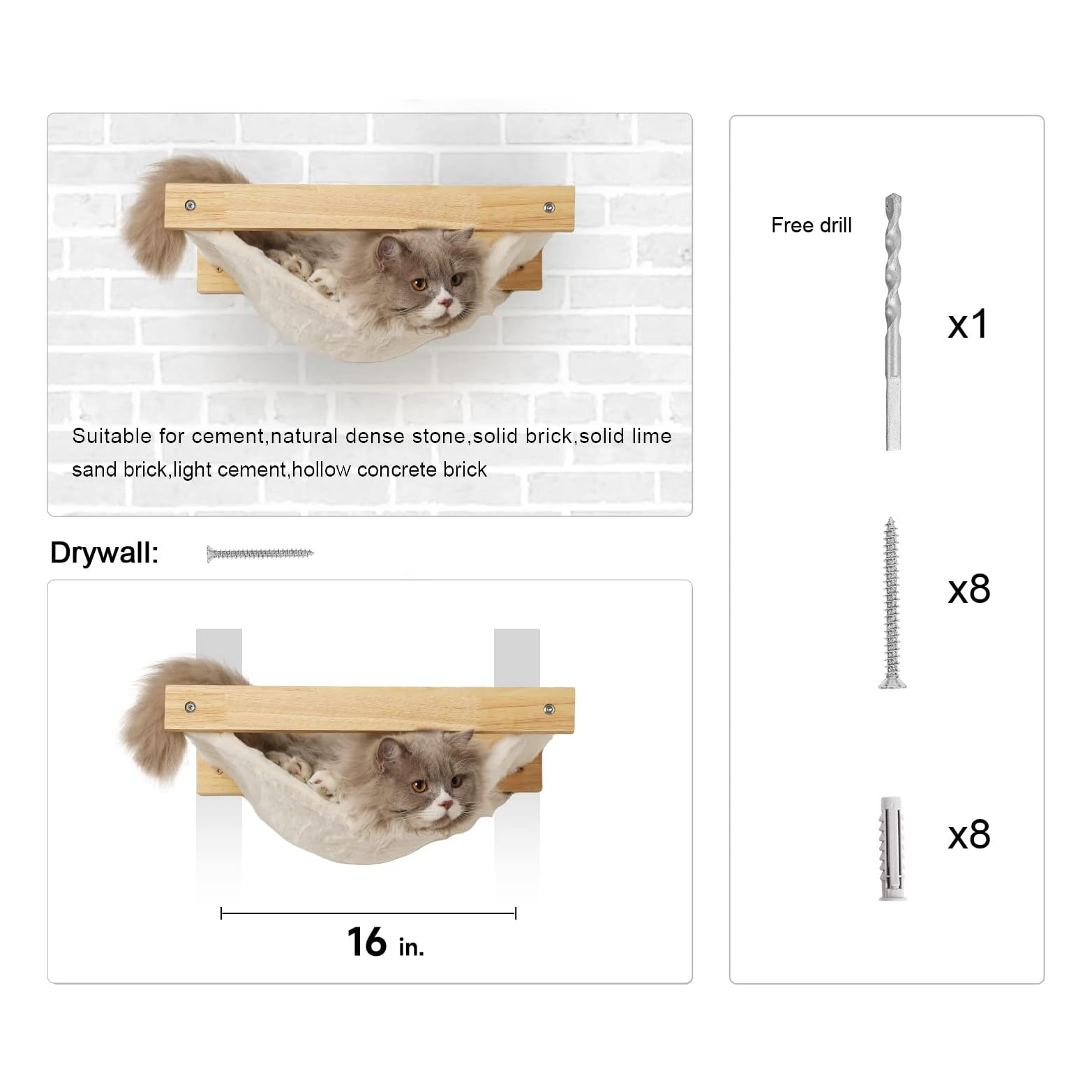 Suitable for cement,natural dense stone,solid brick,solid lime sand brick,light cement,hollow concrete brick

Drywall:

16 in.

Free drill

x1

x8

x8