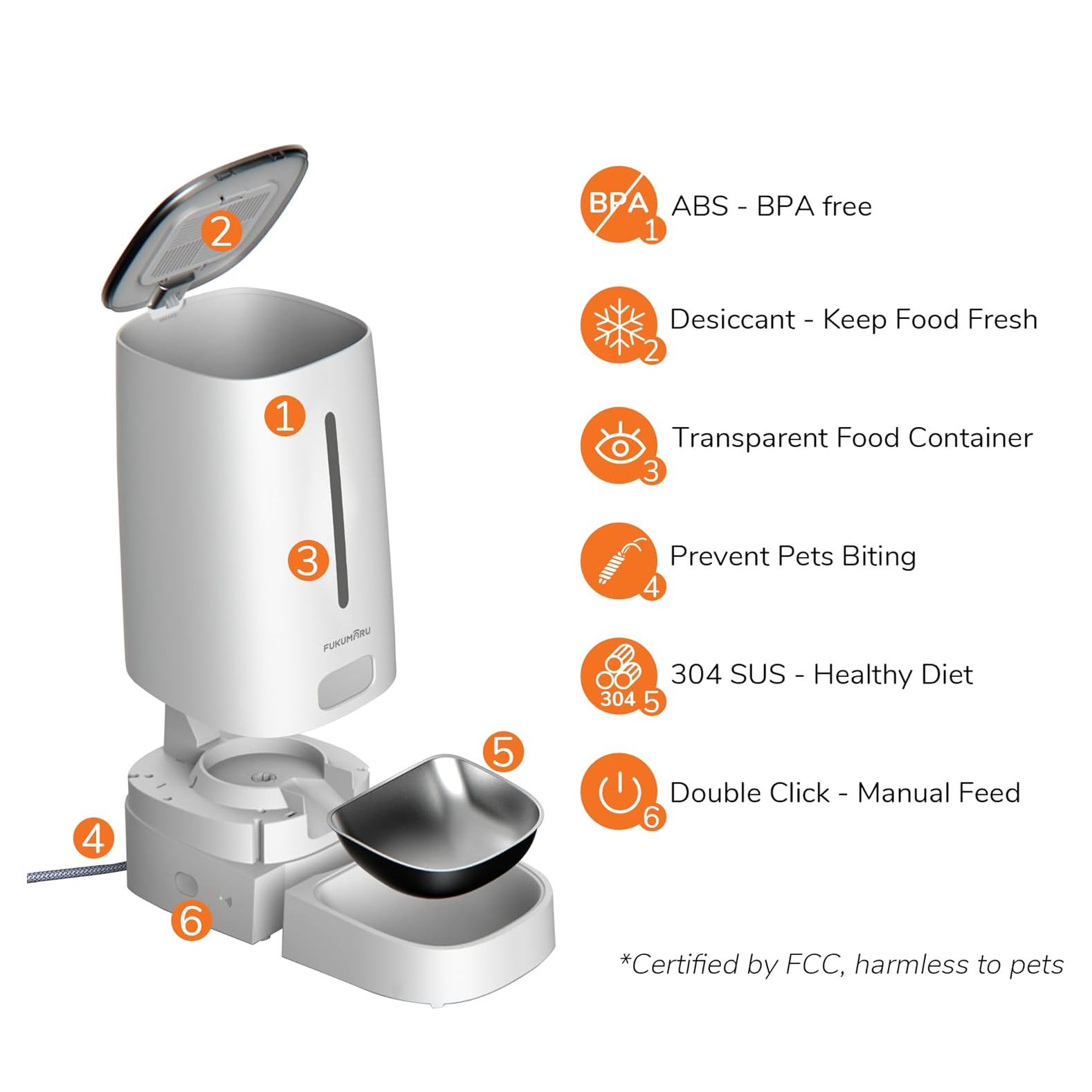 2
1
3
FUKUMARU
5
4
6

BPA 1 ABS - BPA free

2 Desiccant - Keep Food Fresh

3 Transparent Food Container

4 Prevent Pets Biting

304 5 304 SUS - Healthy Diet

6 Double Click - Manual Feed

*Certified by FCC, harmless to pets