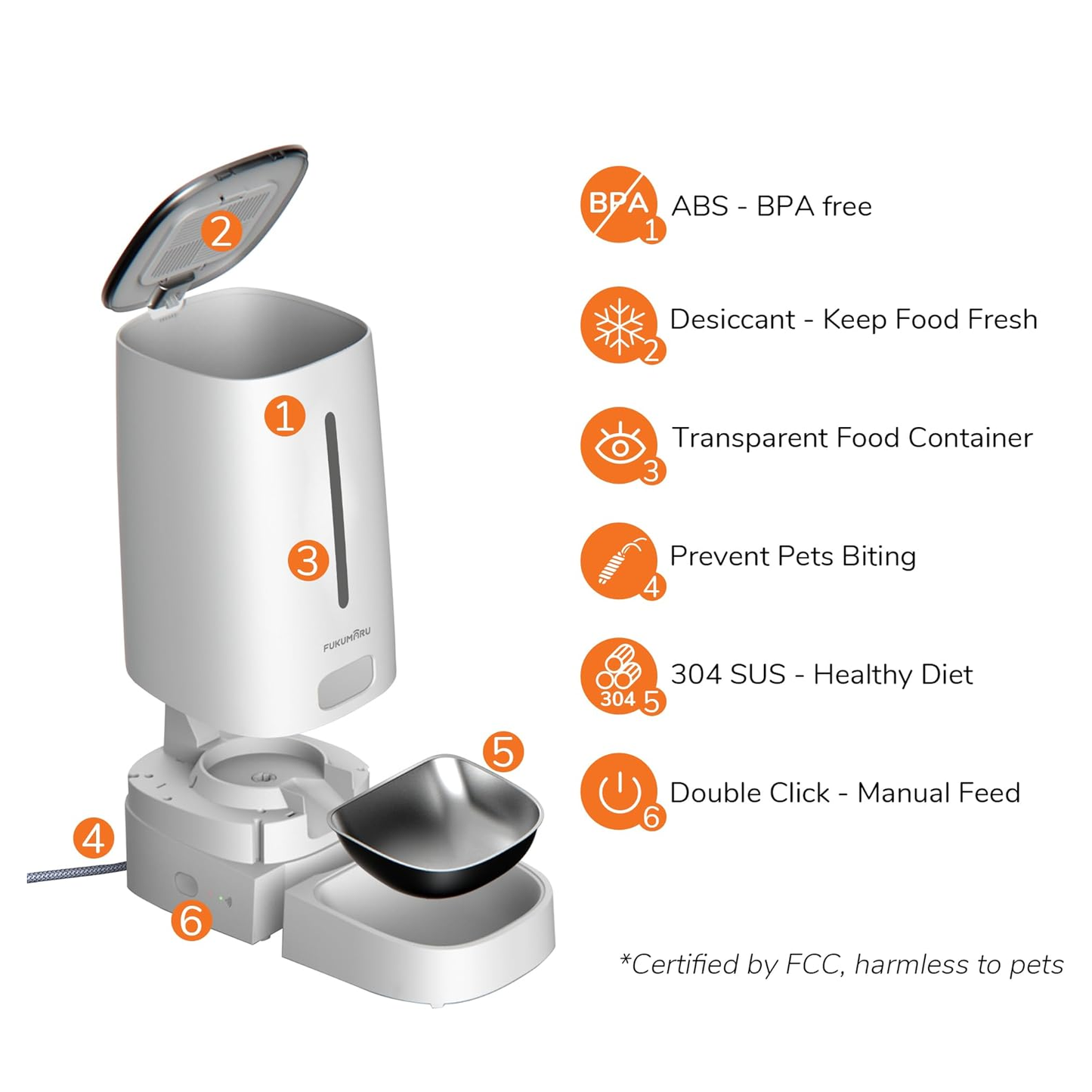 2

1

3

FUKUMARU

5

4

6

BPA 1 ABS - BPA free

2 Desiccant - Keep Food Fresh

3 Transparent Food Container

4 Prevent Pets Biting

304 5 304 SUS - Healthy Diet

6 Double Click - Manual Feed

*Certified by FCC, harmless to pets